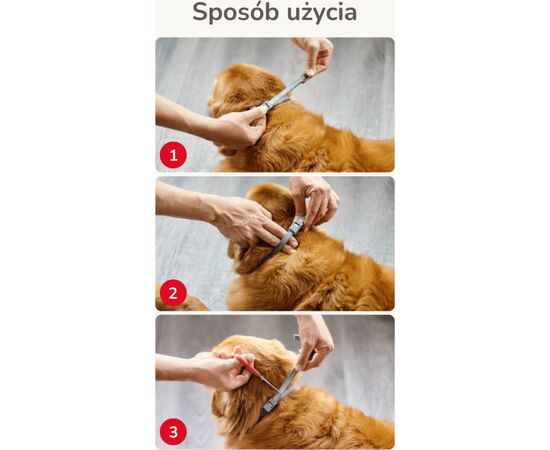 Sposób użycia

1

2

3