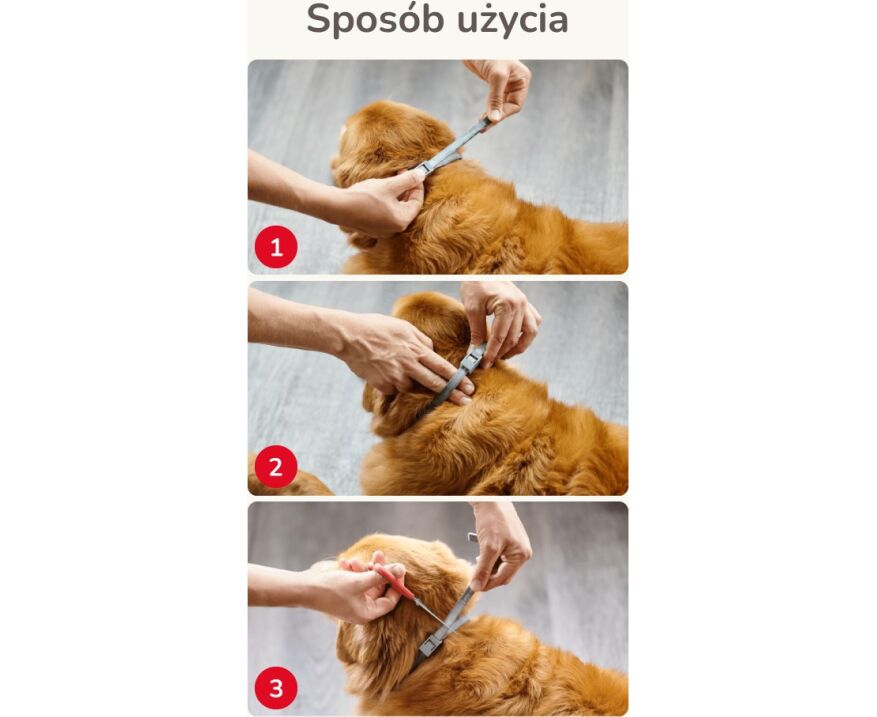 Sposób użycia

1

2

3